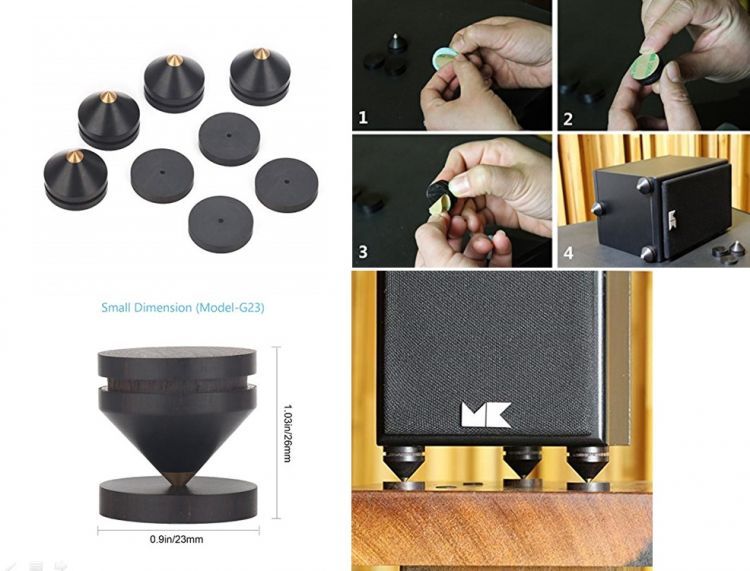 1

2

3

4

Small Dimension (Model-G23)

1.03in/26mm

0.9in/23mm

MK