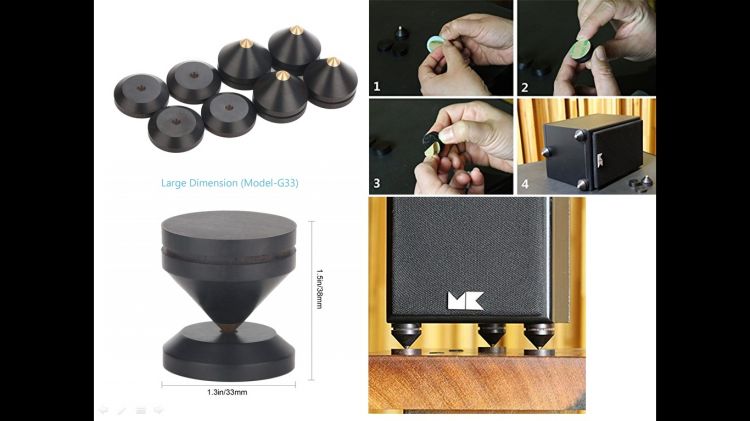 Large Dimension (Model-G33)

1.5in/38mm

1.3in/33mm

1

2

3

4

MK